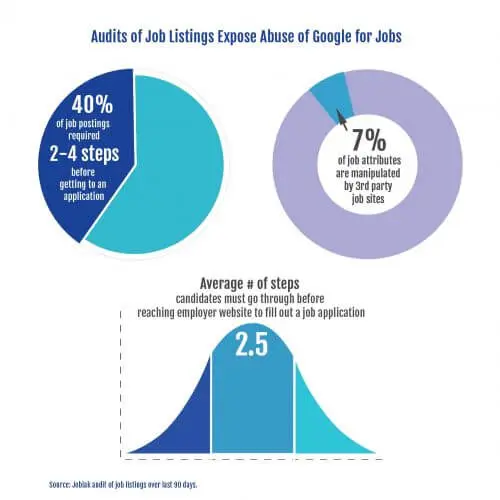 Audits of Job Listings Expose Abuse of Google for Jobs

40%
of job postings required
2-4 steps
before getting to an application

7%
of job attributes are manipulated by 3rd party job sites

Average # of steps
candidates must go through before reaching employer website to fill out a job application

2.5

Source: Jobiak audit of job listings over last 90 days.